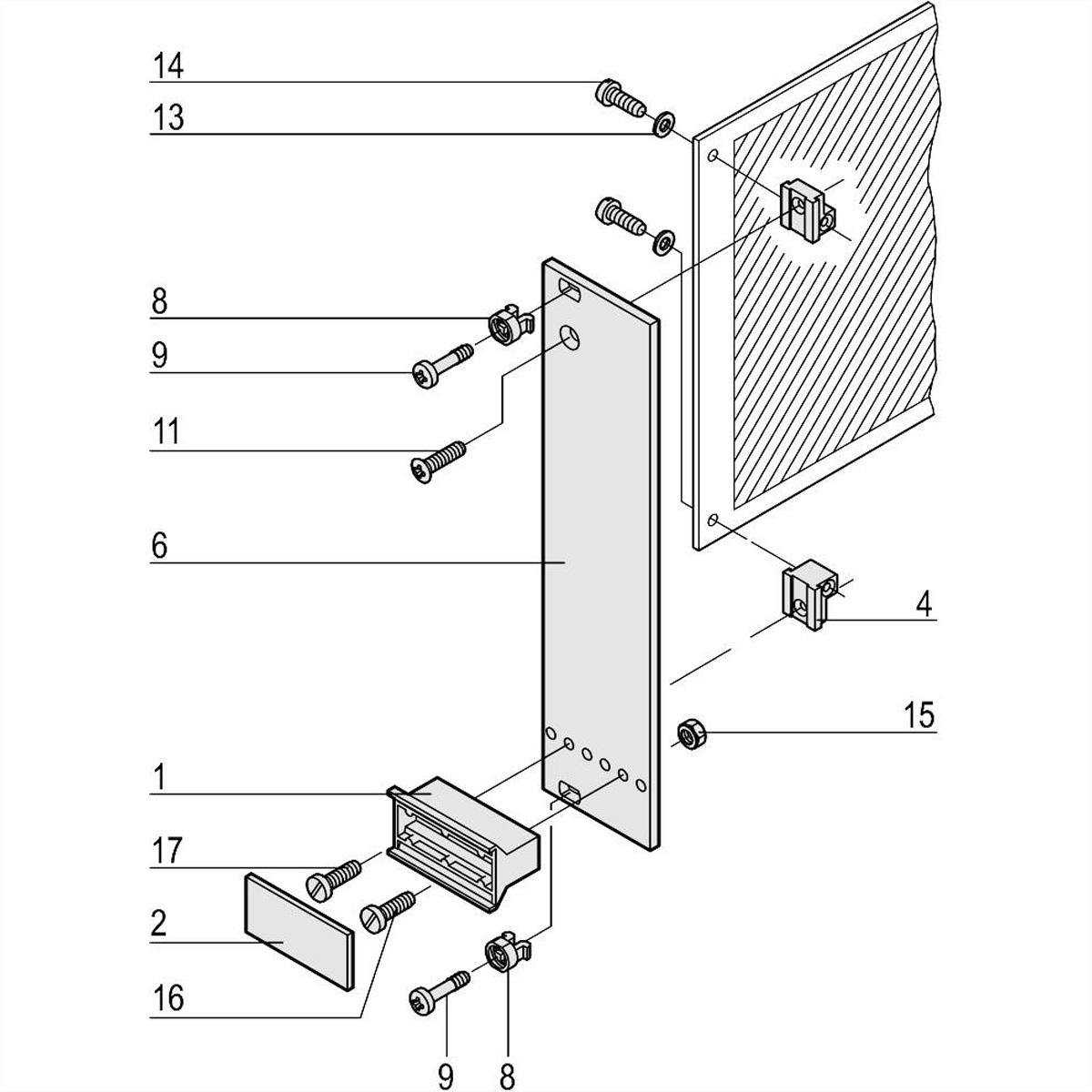 14
13
8
9
11
6
4
15
1
17
2
16
9
8