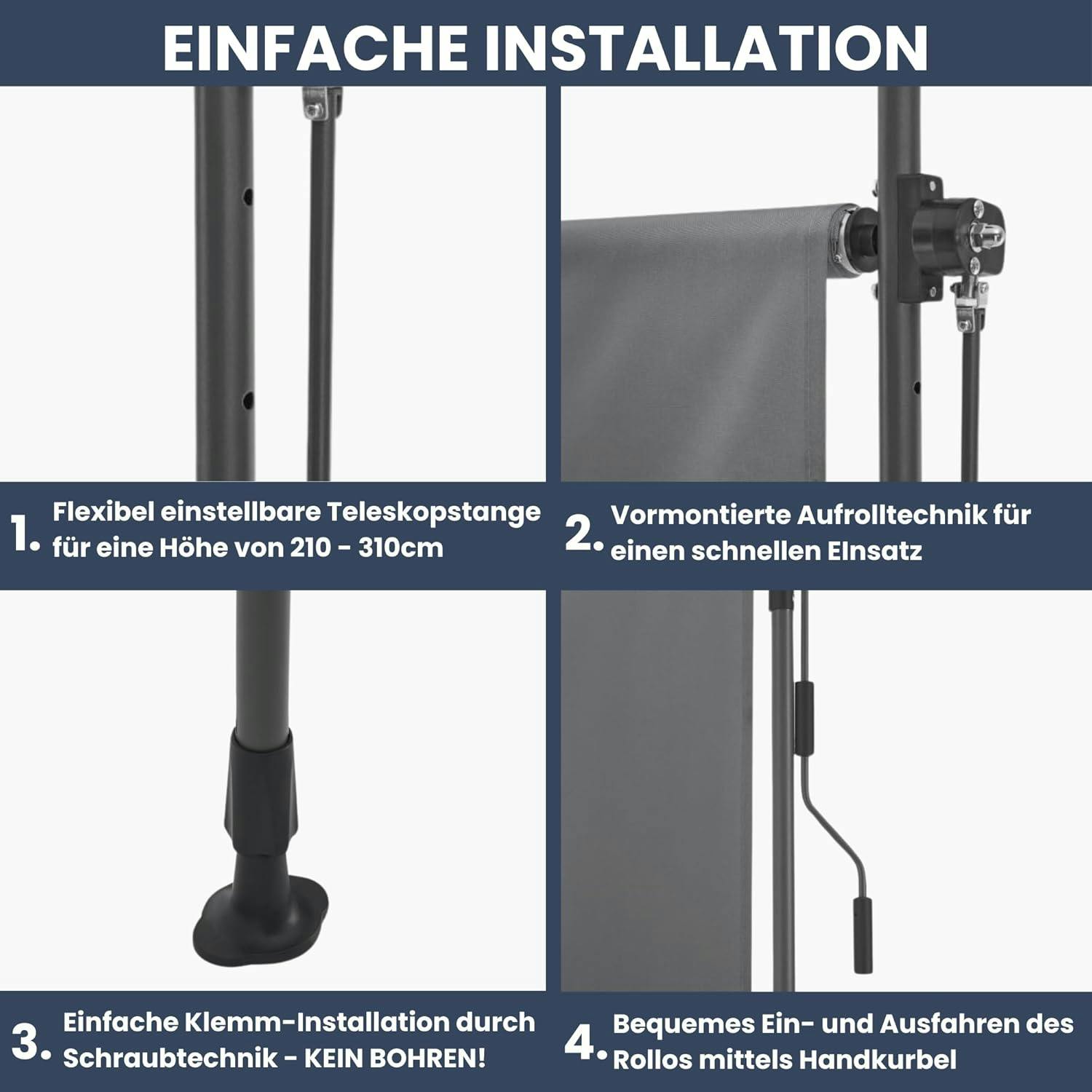 EINFACHE INSTALLATION

1. Flexibel einstellbare Teleskopstange für eine Höhe von 210 - 310cm

2. Vormontierte Aufrolltechnik für einen schnellen EInsatz

3. Einfache Klemm-Installation durch Schraubtechnik - KEIN BOHREN!

4. Bequemes Ein- und Ausfahren des Rollos mittels Handkurbel