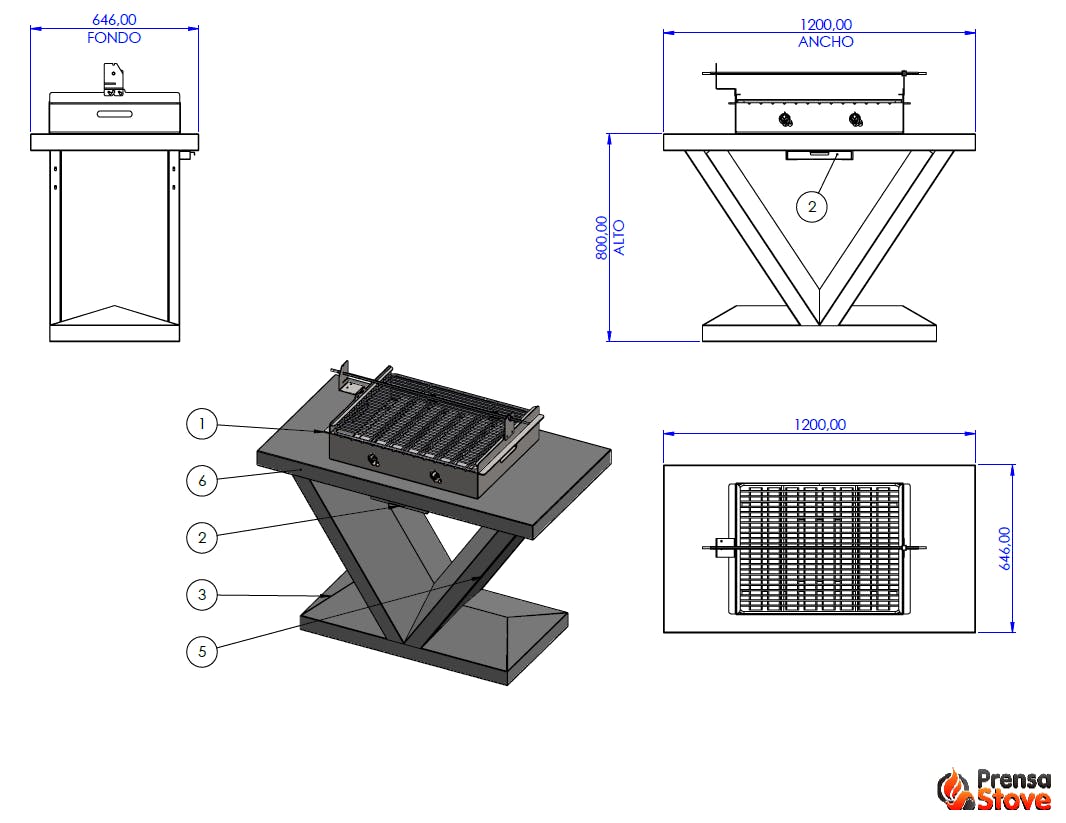 646,00
FONDO

1200,00
ANCHO

800,00
ALTO

2

1

6

2

3

5

1200,00

646,00

Prensa
Stove